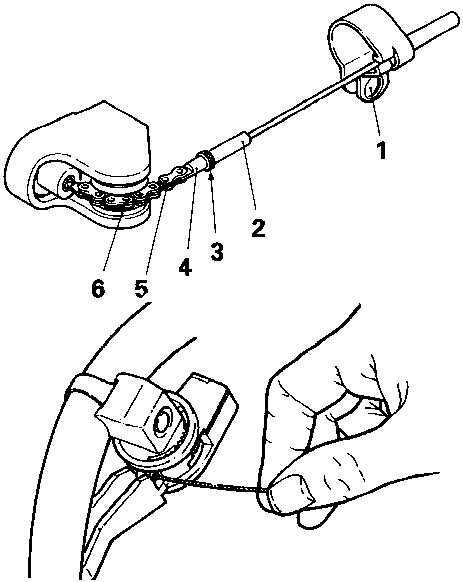 1
2
3
4
5
6